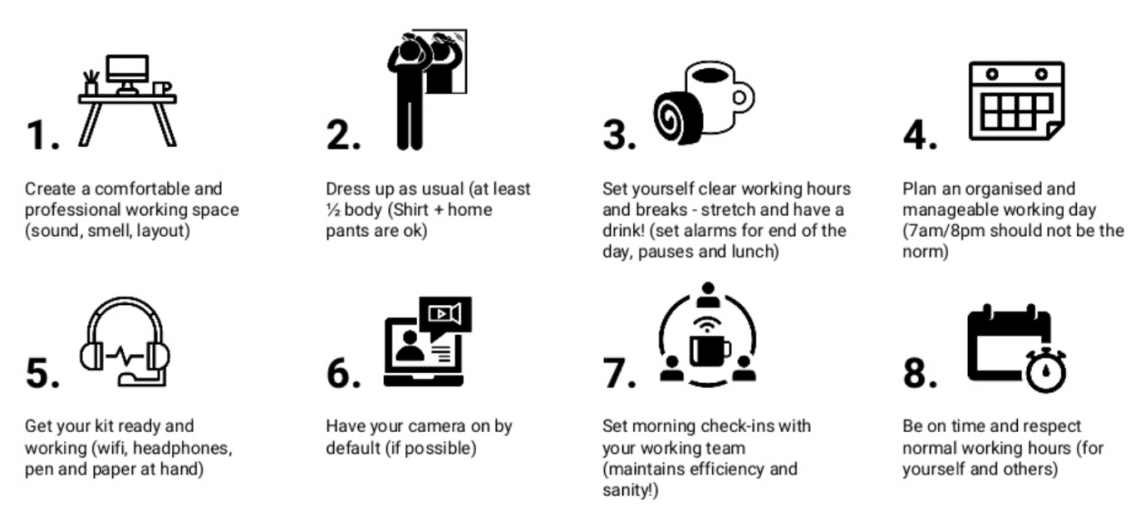 1.

Create a comfortable and professional working space (sound, smell, layout)

2.

Dress up as usual (at least ½ body (Shirt + home pants are ok)

3.

Set yourself clear working hours and breaks - stretch and have a drink! (set alarms for end of the day, pauses and lunch)

4.

Plan an organised and manageable working day (7am/8pm should not be the norm)

5.

Get your kit ready and working (wifi, headphones, pen and paper at hand)

6.

Have your camera on by default (if possible)

7.

Set morning check-ins with your working team (maintains efficiency and sanity!)

8.

Be on time and respect normal working hours (for yourself and others)